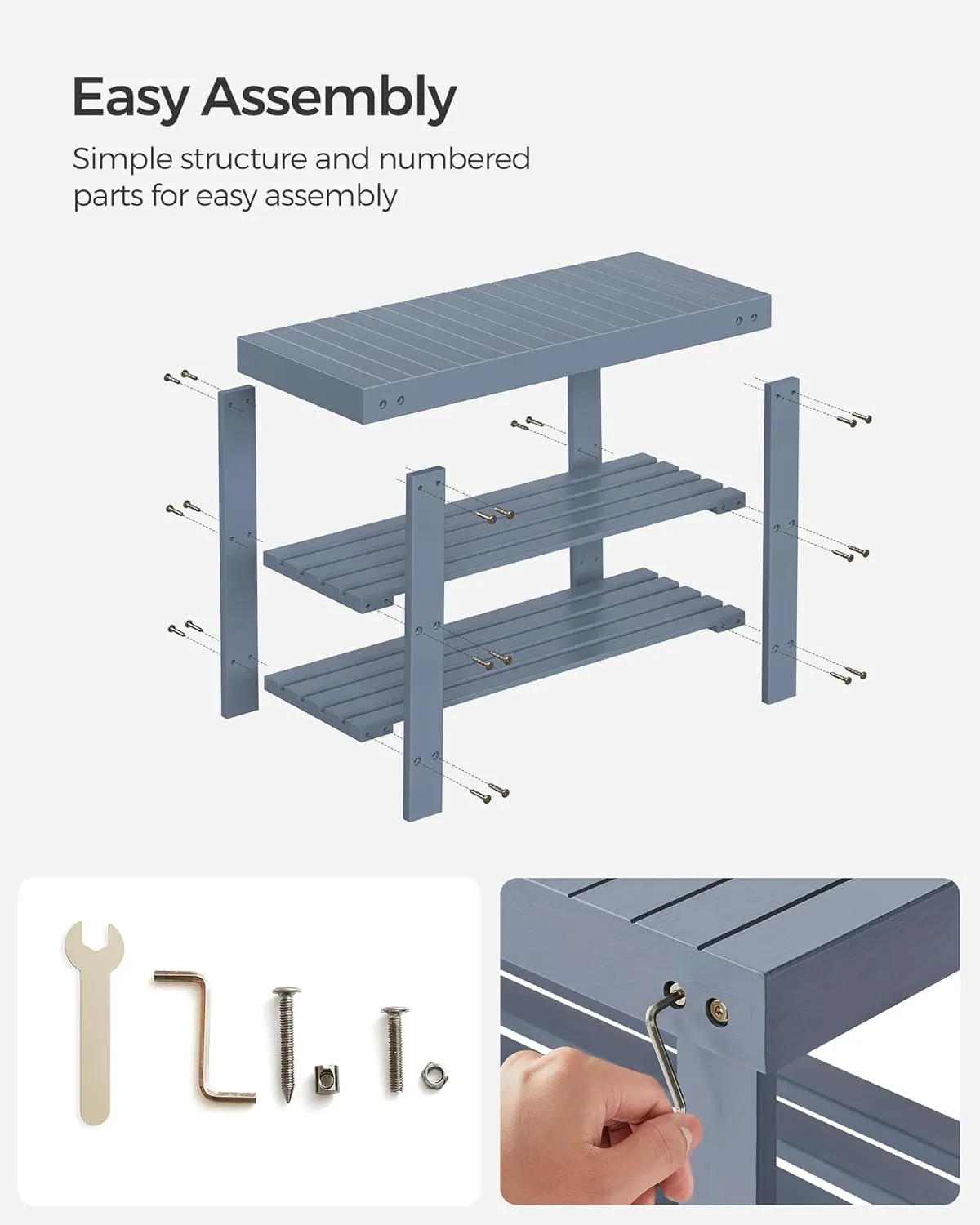 Easy Assembly

Simple structure and numbered parts for easy assembly