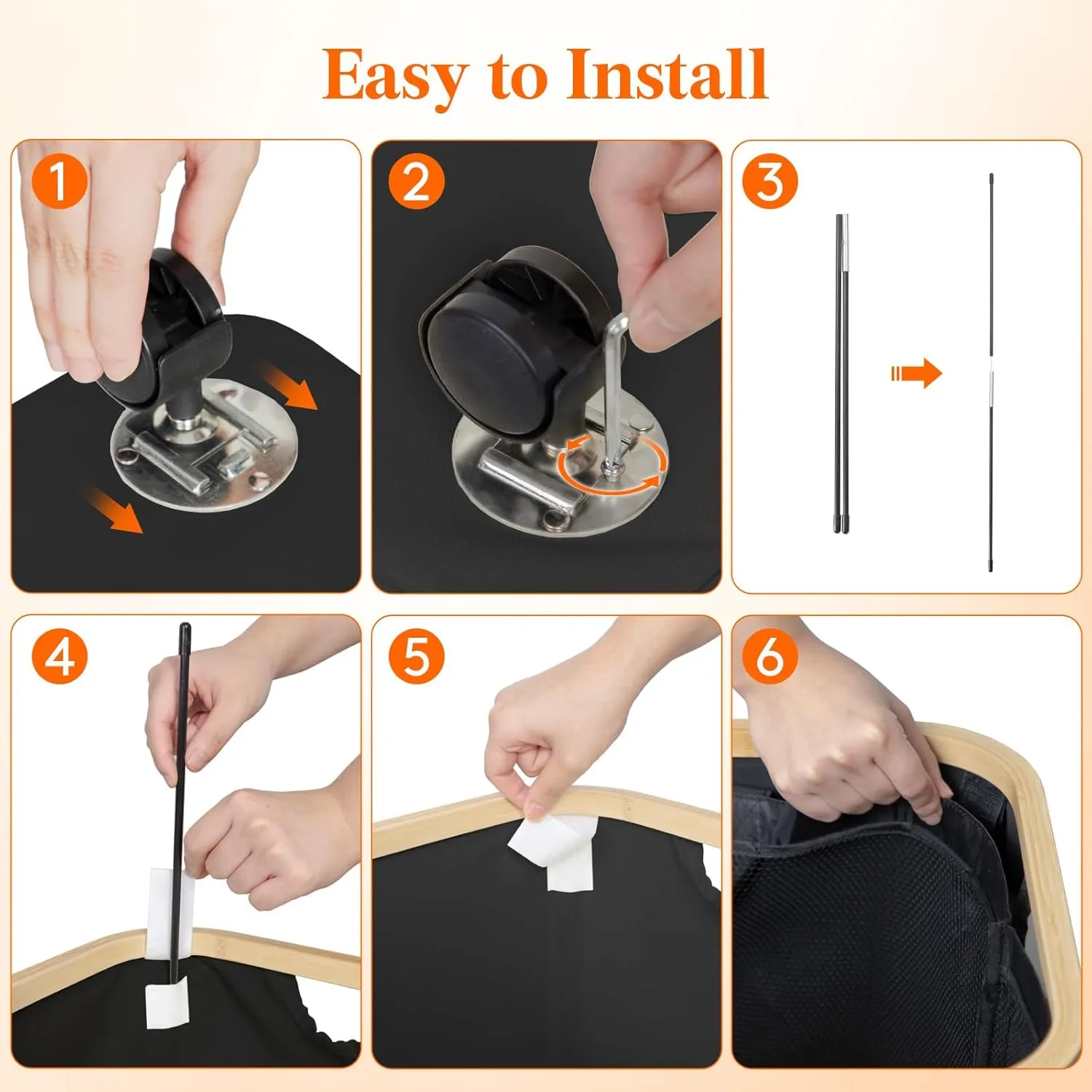 Easy to Install

1

2

3

4

5

6