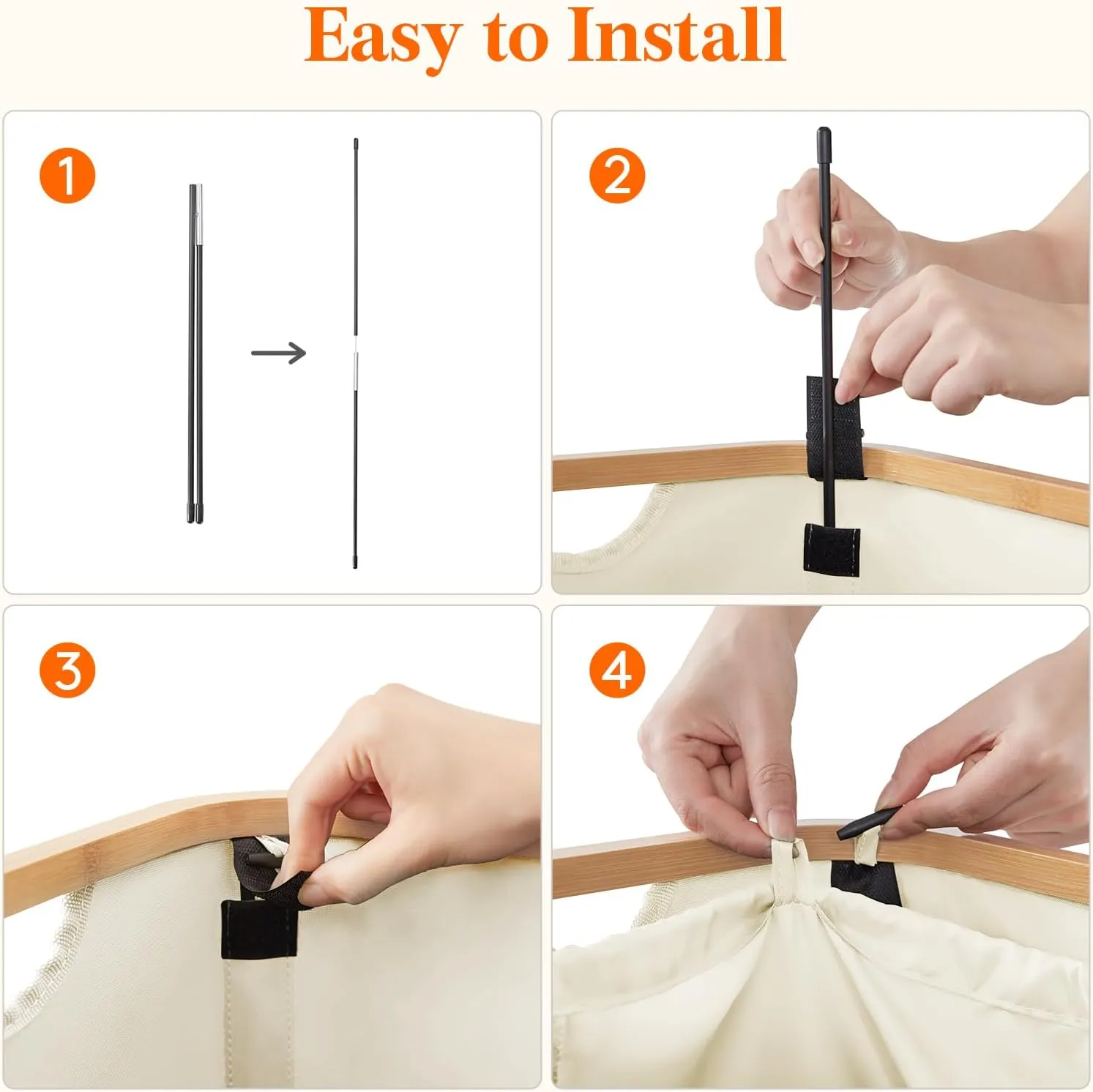 Easy to Install

1

2

3

4