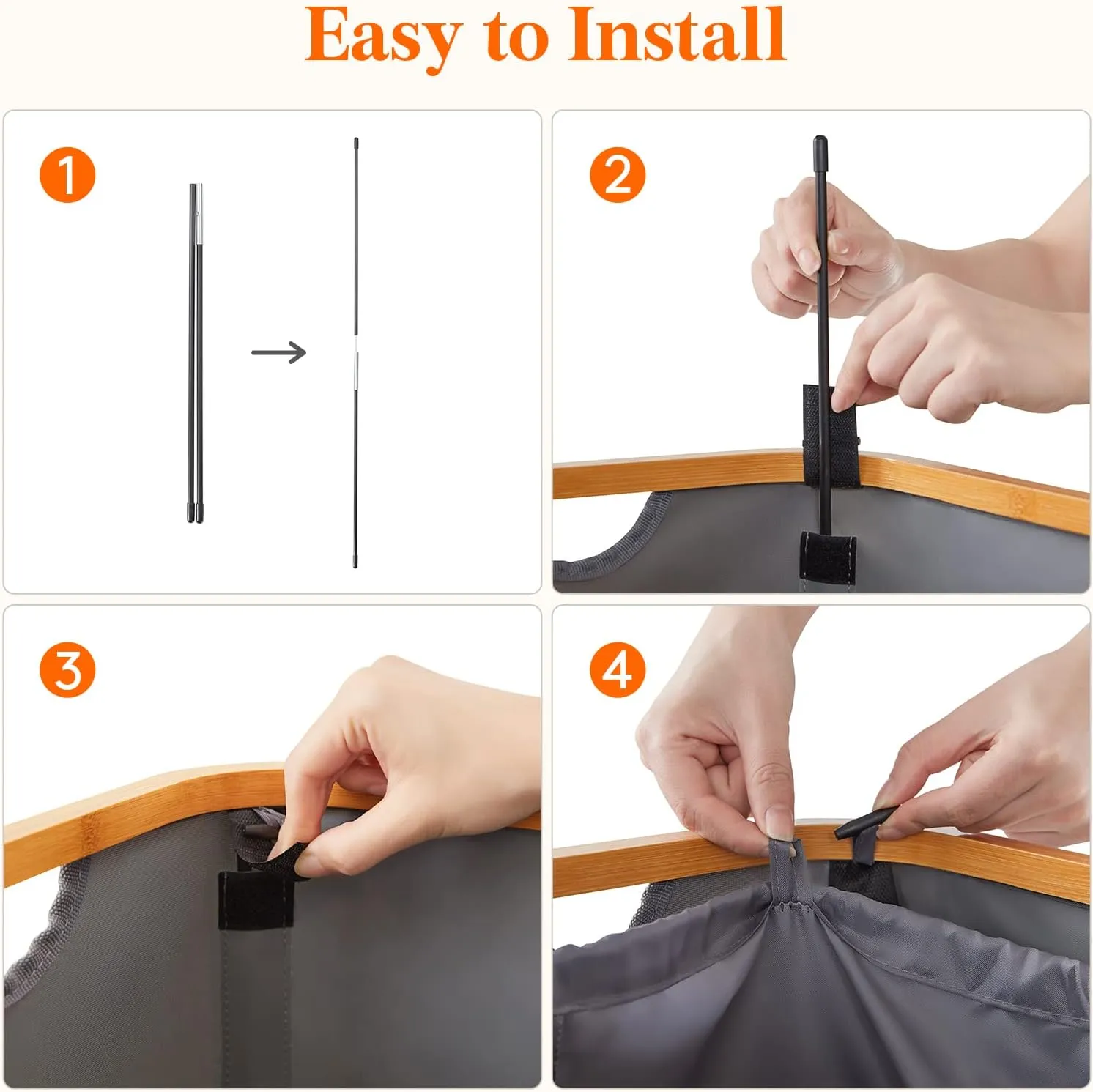 Easy to Install

1

2

3

4